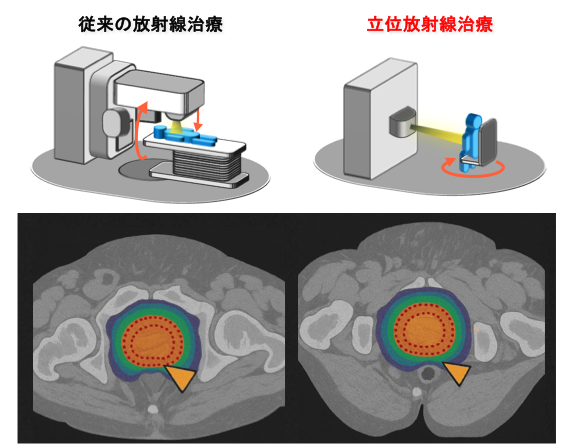 従来の放射線治療

立位放射線治療